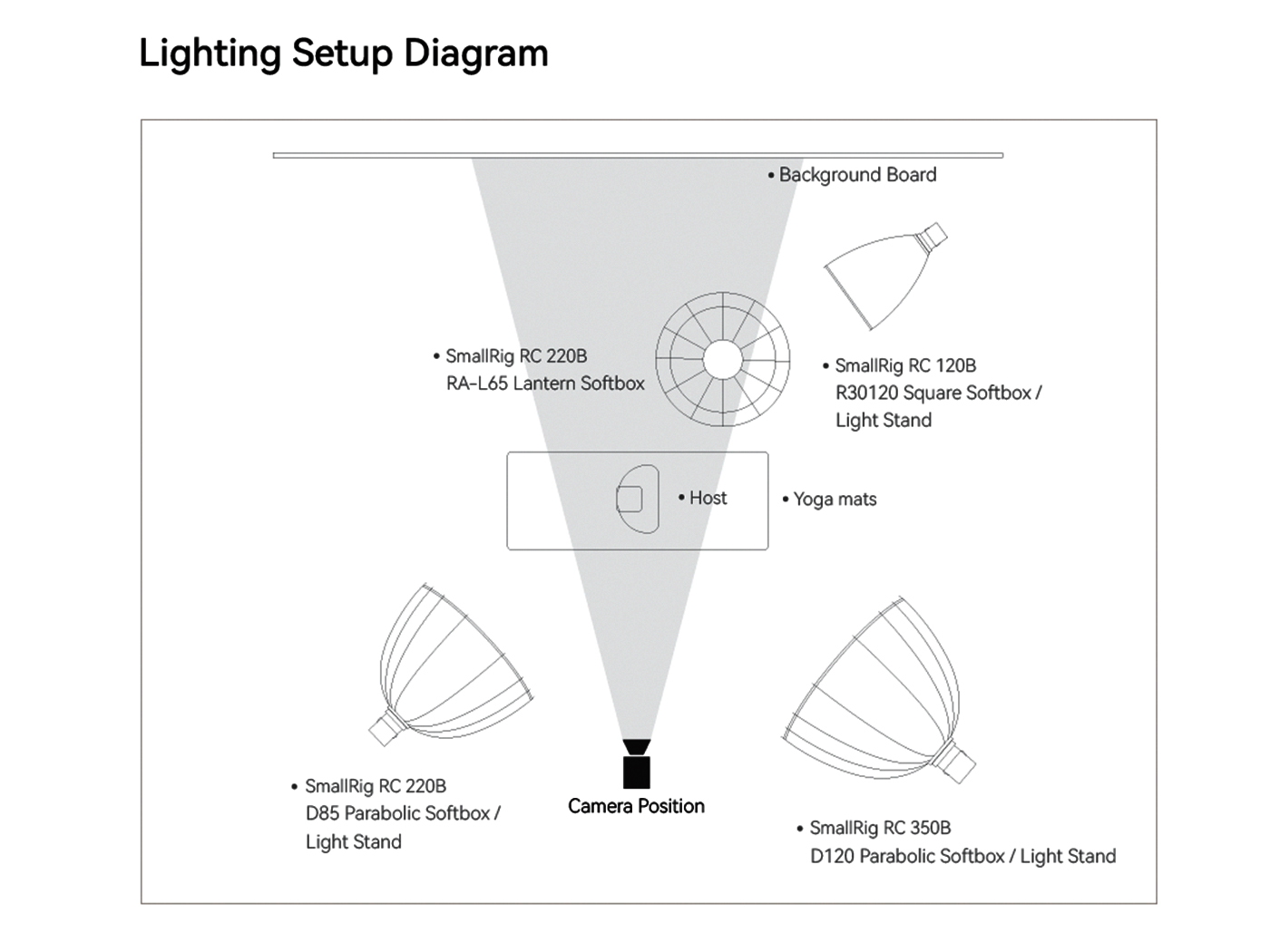 Lighting Setup Diagram

• Background Board

• SmallRig RC 220B
RA-L65 Lantern Softbox

• SmallRig RC 120B
R30120 Square Softbox / Light Stand

• Host

• Yoga mats

• SmallRig RC 220B
D85 Parabolic Softbox / Light Stand

Camera Position

• SmallRig RC 350B
D120 Parabolic Softbox / Light Stand