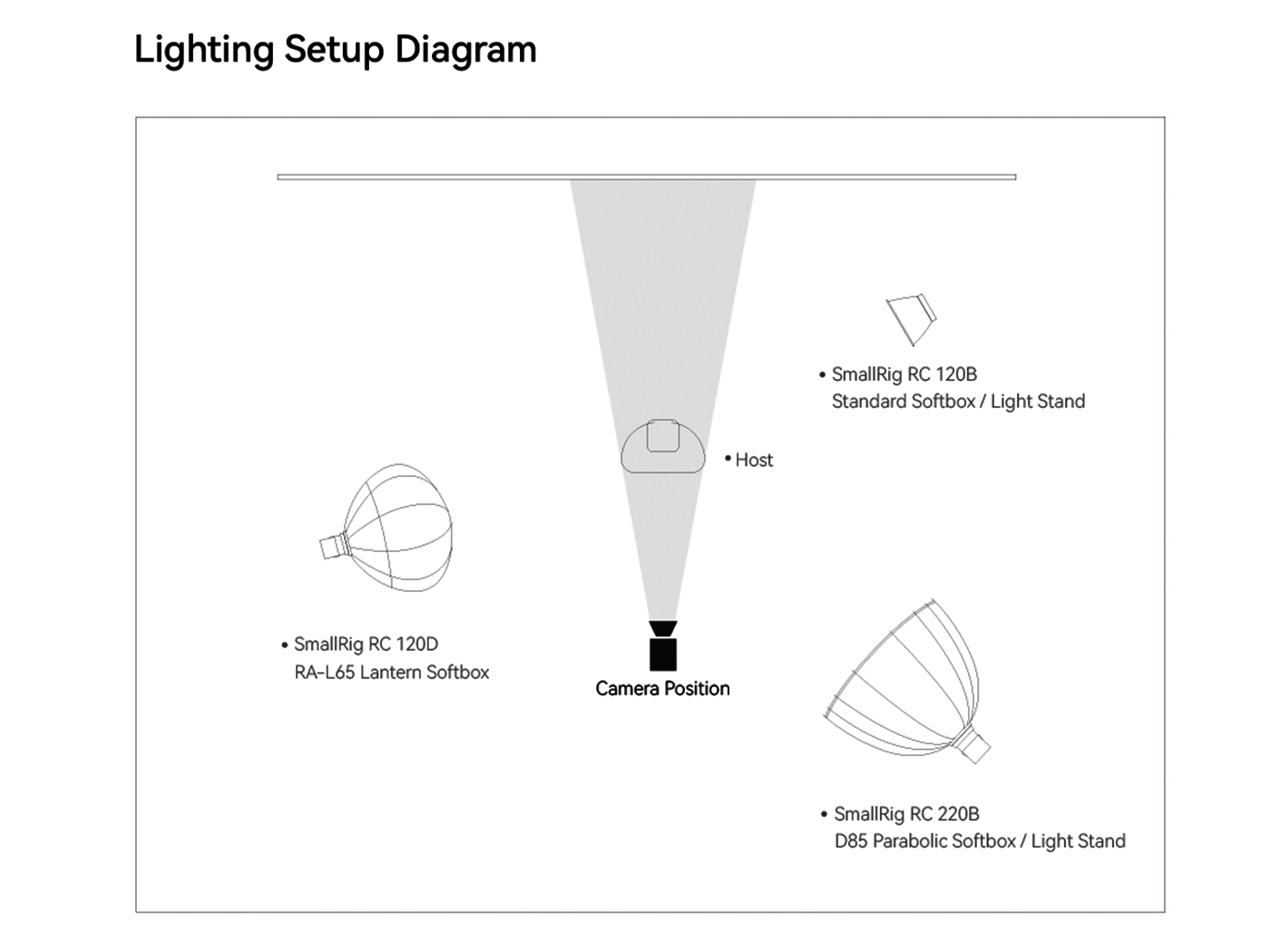 Lighting Setup Diagram

• SmallRig RC 120B
Standard Softbox / Light Stand

• Host

• SmallRig RC 120D
RA-L65 Lantern Softbox

Camera Position

• SmallRig RC 220B
D85 Parabolic Softbox / Light Stand