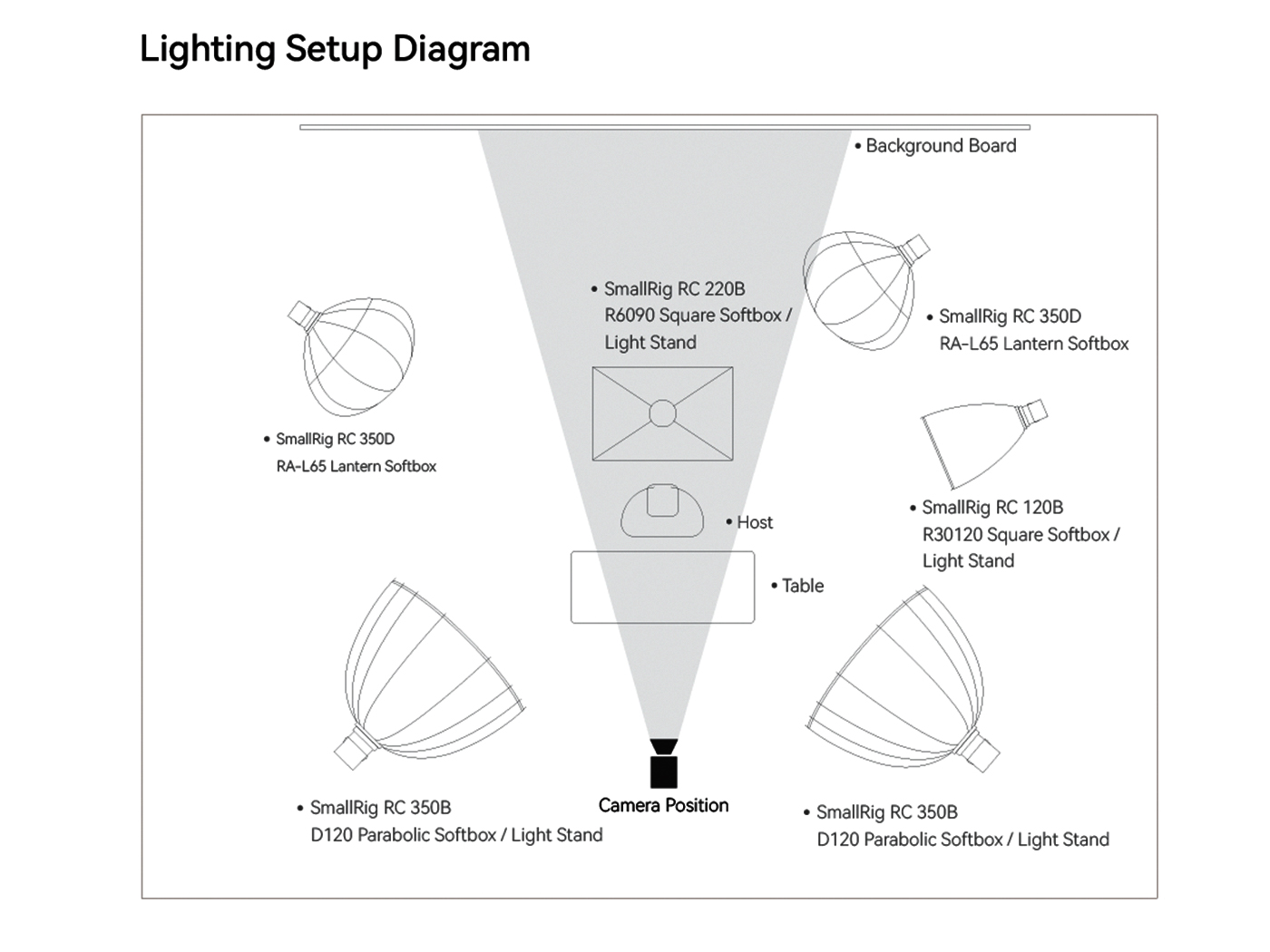 Lighting Setup Diagram

• Background Board

• SmallRig RC 220B
R6090 Square Softbox /
Light Stand

• SmallRig RC 350D
RA-L65 Lantern Softbox

• SmallRig RC 350D
RA-L65 Lantern Softbox

• SmallRig RC 120B
R30120 Square Softbox /
Light Stand

• Host

• Table

• SmallRig RC 350B
D120 Parabolic Softbox / Light Stand

Camera Position

• SmallRig RC 350B
D120 Parabolic Softbox / Light Stand