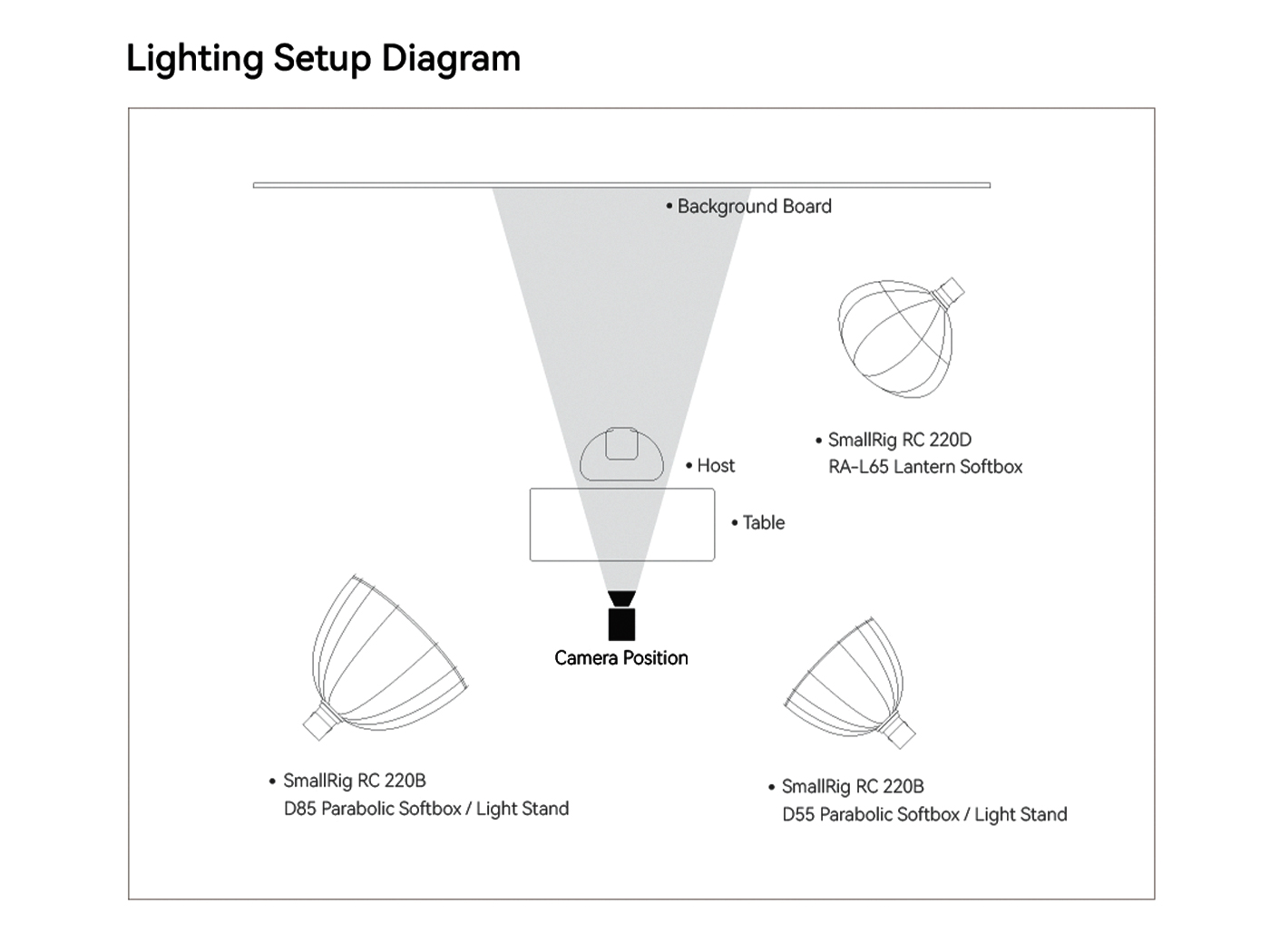 Lighting Setup Diagram

• Background Board

• SmallRig RC 220D
RA-L65 Lantern Softbox

• Host

• Table

Camera Position

• SmallRig RC 220B
D85 Parabolic Softbox / Light Stand

• SmallRig RC 220B
D55 Parabolic Softbox / Light Stand