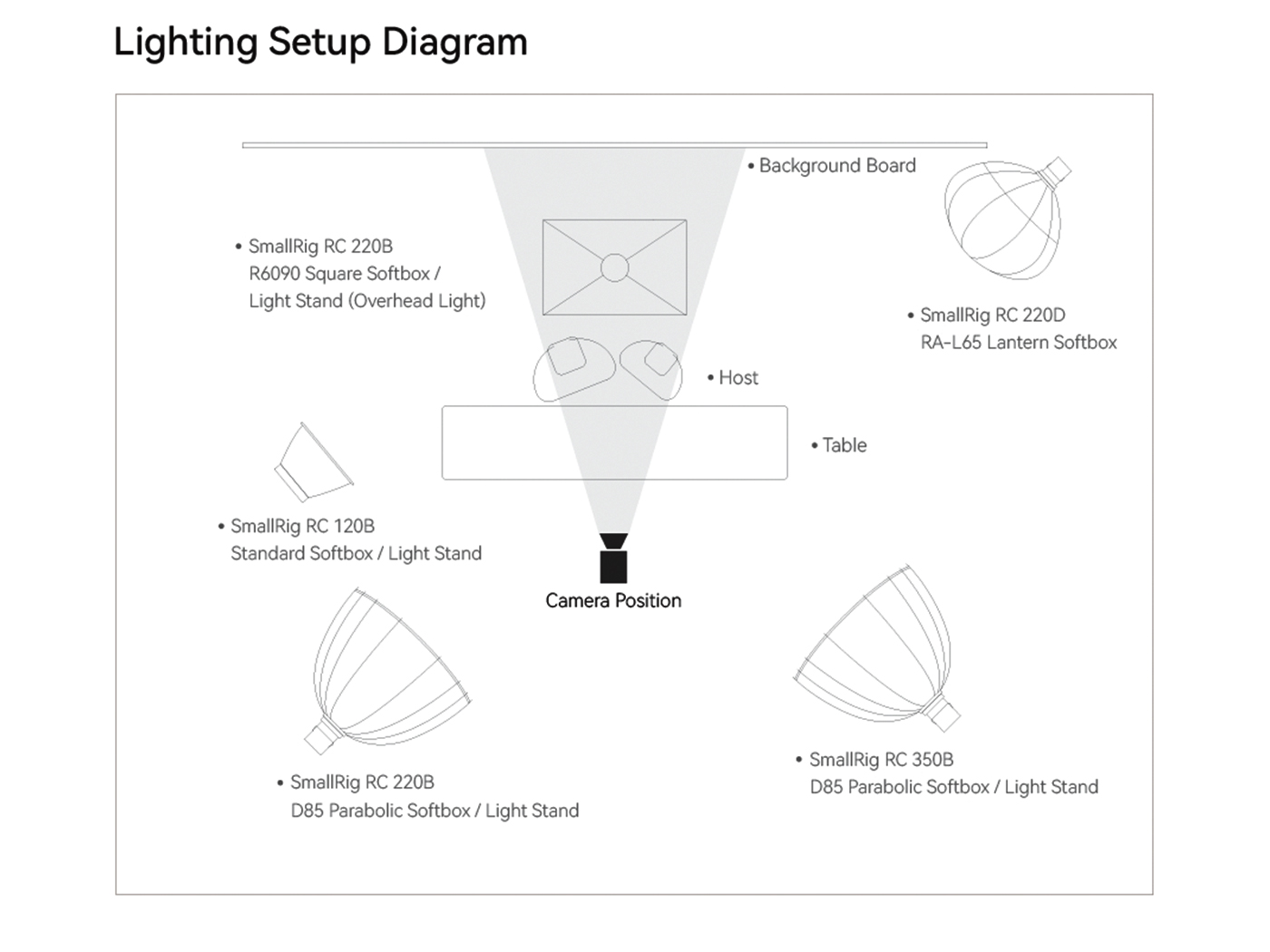 Lighting Setup Diagram

• Background Board

• SmallRig RC 220B
R6090 Square Softbox / Light Stand (Overhead Light)

• SmallRig RC 220D
RA-L65 Lantern Softbox

• Host

• Table

• SmallRig RC 120B
Standard Softbox / Light Stand

Camera Position

• SmallRig RC 220B
D85 Parabolic Softbox / Light Stand

• SmallRig RC 350B
D85 Parabolic Softbox / Light Stand