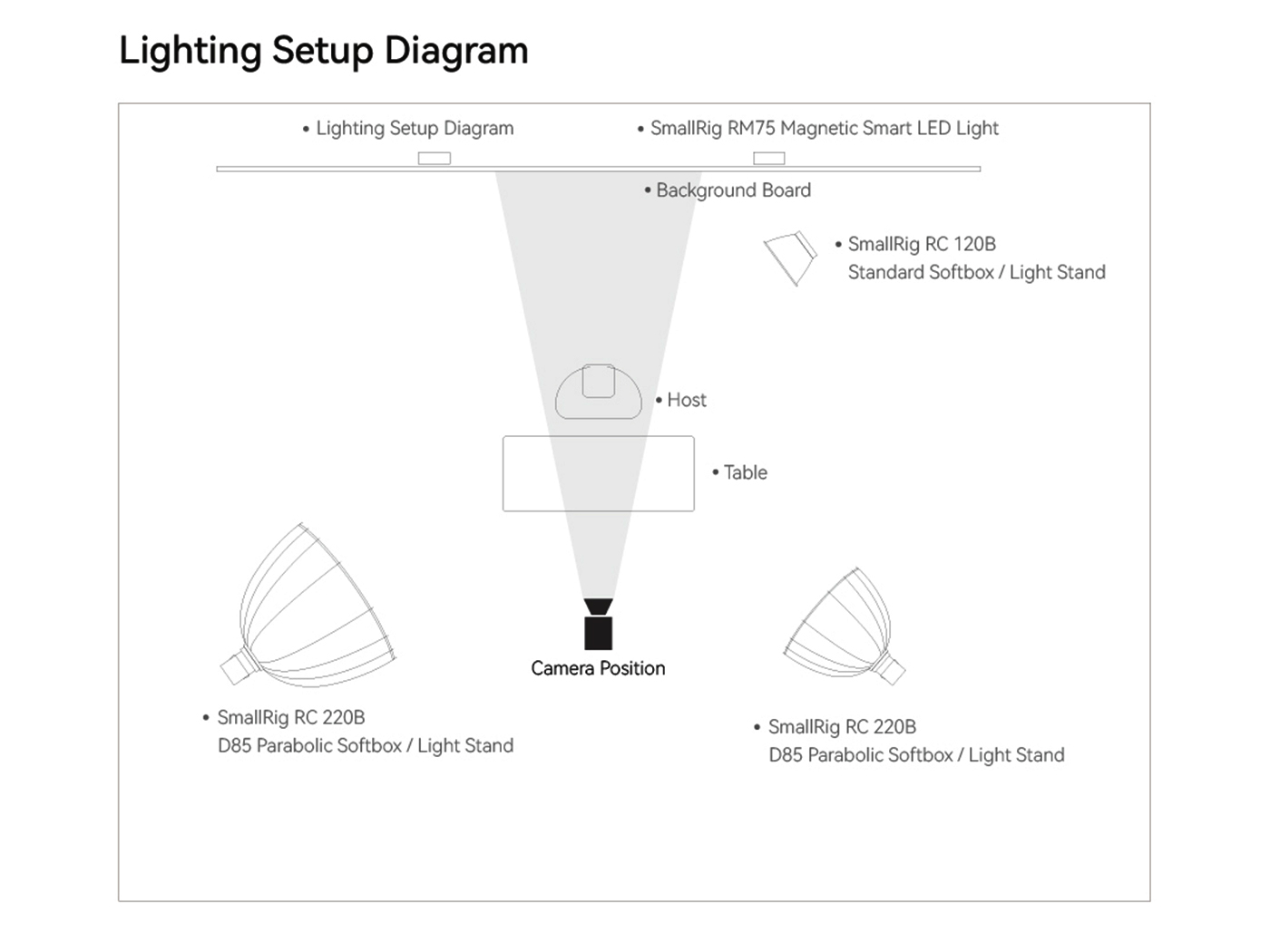 Lighting Setup Diagram

• Lighting Setup Diagram

• SmallRig RM75 Magnetic Smart LED Light

• Background Board

• SmallRig RC 120B
Standard Softbox / Light Stand

• Host

• Table

Camera Position

• SmallRig RC 220B
D85 Parabolic Softbox / Light Stand

• SmallRig RC 220B
D85 Parabolic Softbox / Light Stand