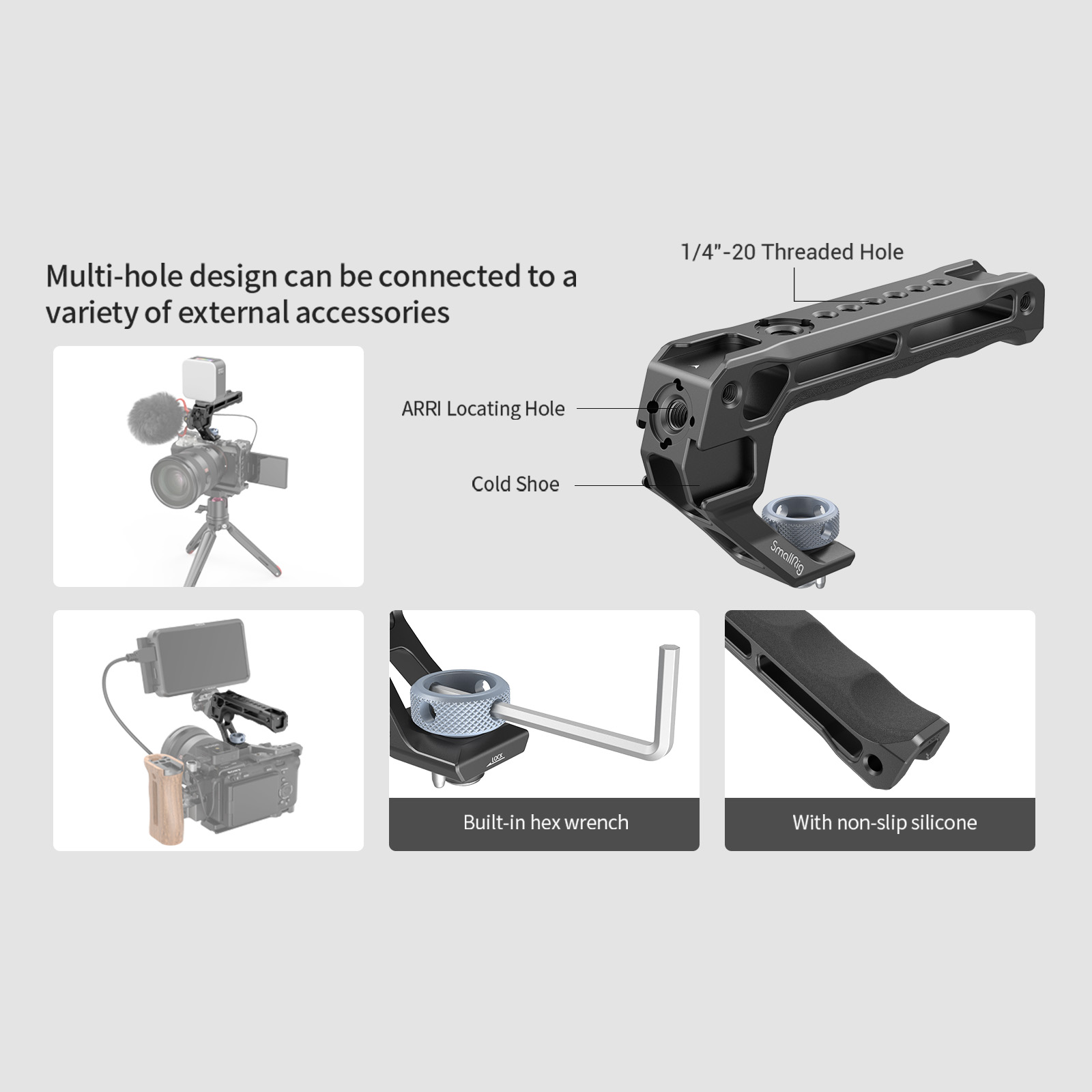 Multi-hole design can be connected to a variety of external accessories

1/4"-20 Threaded Hole

ARRI Locating Hole

Cold Shoe

SmallRig

LOCK

Built-in hex wrench

With non-slip silicone