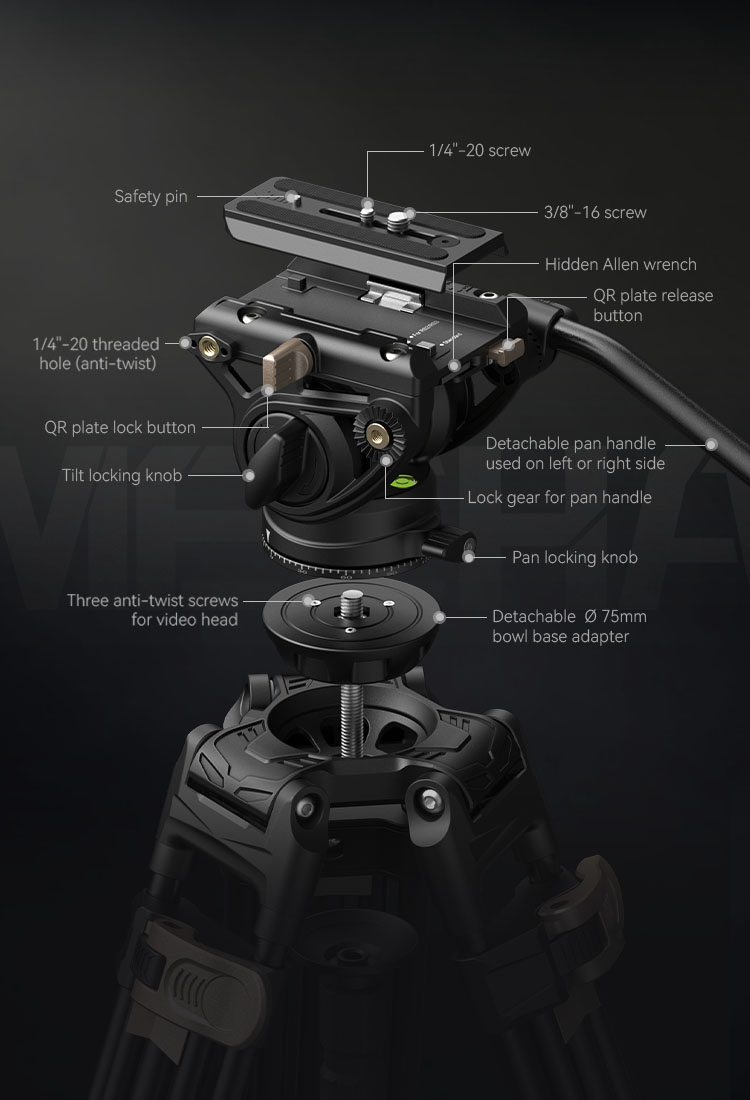 1/4"-20 screw

Safety pin

3/8"-16 screw

Hidden Allen wrench

QR plate release button

1/4"-20 threaded hole (anti-twist)

QR plate lock button

Detachable pan handle used on left or right side

Tilt locking knob

Lock gear for pan handle

Pan locking knob

Three anti-twist screws for video head

Detachable Ø 75mm bowl base adapter