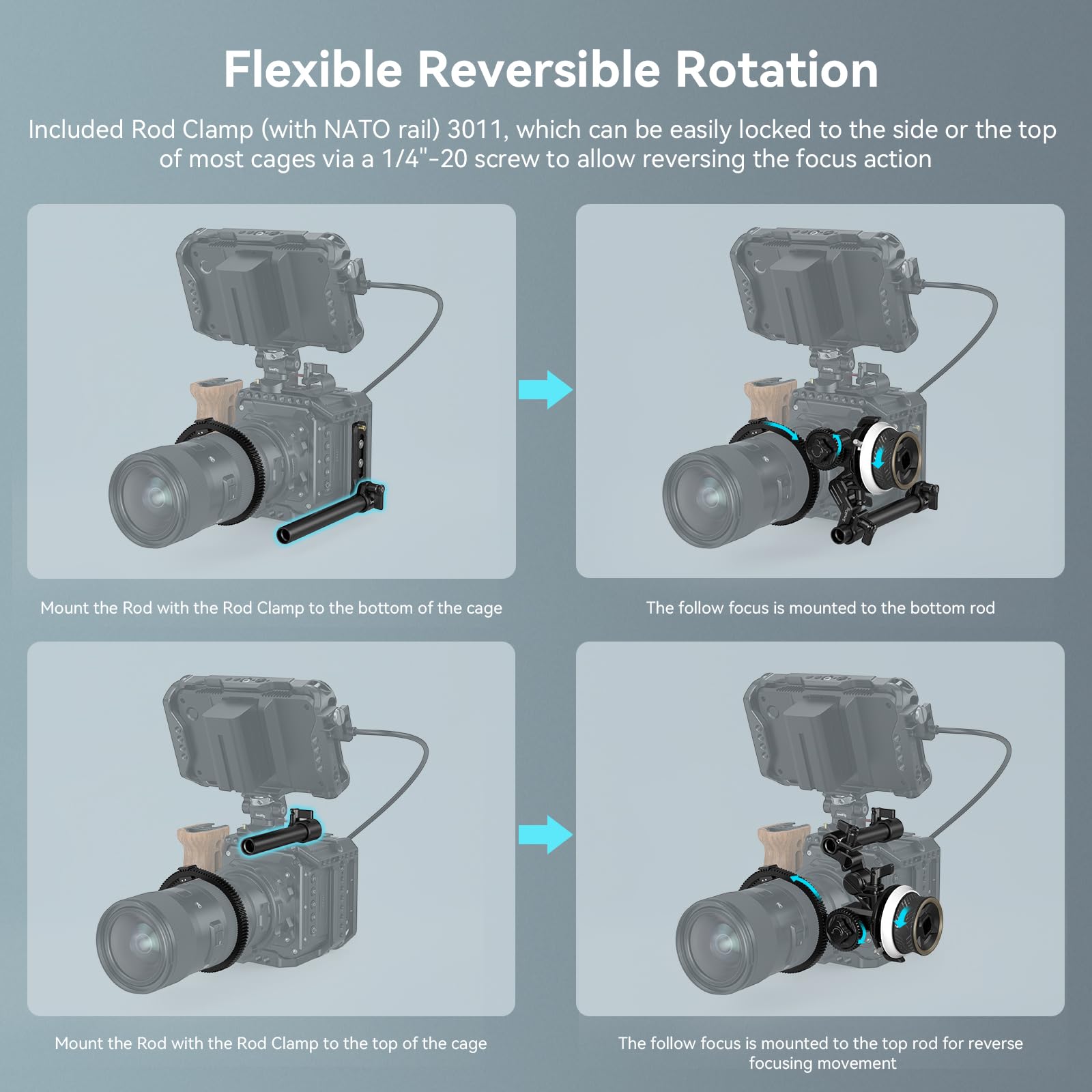 Flexible Reversible Rotation

Included Rod Clamp (with NATO rail) 3011, which can be easily locked to the side or the top of most cages via a 1/4"-20 screw to allow reversing the focus action

Mount the Rod with the Rod Clamp to the bottom of the cage

The follow focus is mounted to the bottom rod

Mount the Rod with the Rod Clamp to the top of the cage

The follow focus is mounted to the top rod for reverse focusing movement