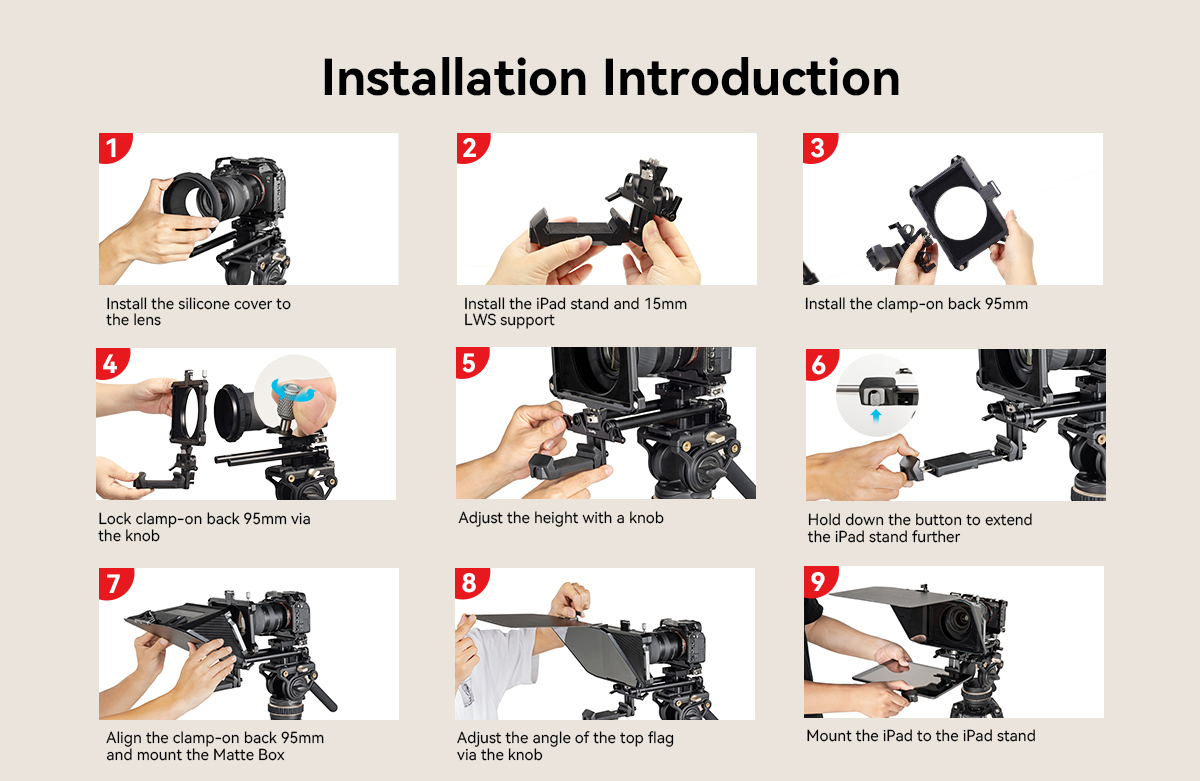 Installation Introduction

1
Install the silicone cover to the lens

2
Install the iPad stand and 15mm LWS support

3
Install the clamp-on back 95mm

4
Lock clamp-on back 95mm via the knob

5
Adjust the height with a knob

6
Hold down the button to extend the iPad stand further

7
Align the clamp-on back 95mm and mount the Matte Box

8
Adjust the angle of the top flag via the knob

9
Mount the iPad to the iPad stand