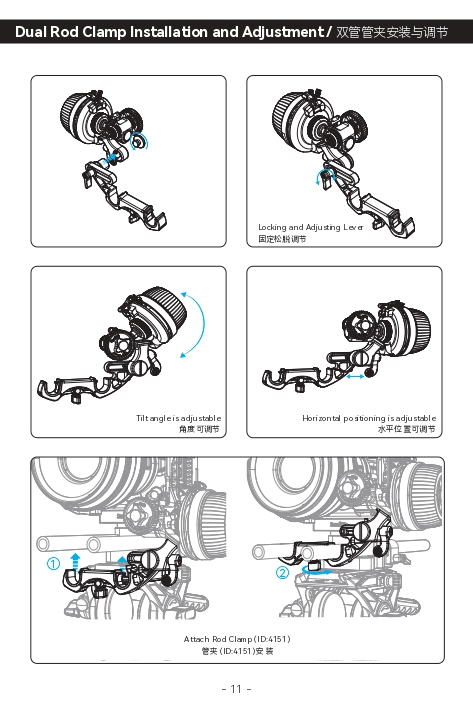 Dual Rod Clamp Installation and Adjustment / 双管管夹安装与调节

Locking and Adjusting Lever
固定松脱调节

Tilt angle is adjustable
角度可调节

Horizontal positioning is adjustable
水平位置可调节

①

②

Attach Rod Clamp (ID:4151)
管夹 (ID:4151)安装

- 11 -