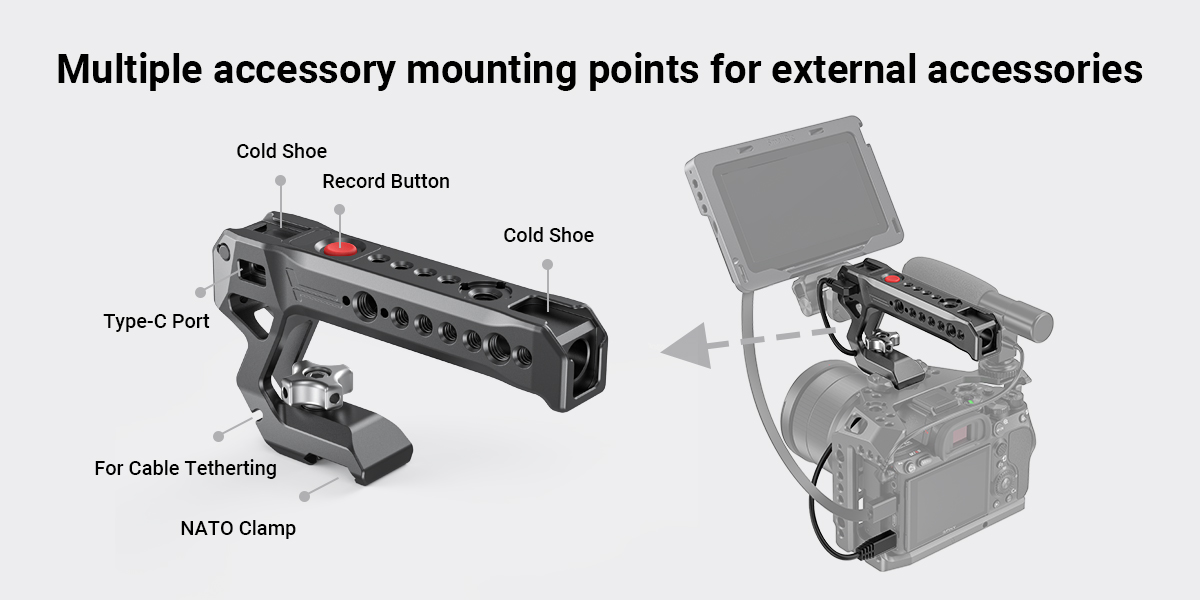 Multiple accessory mounting points for external accessories

Cold Shoe

Record Button

Cold Shoe

Type-C Port

For Cable Tetherting

NATO Clamp