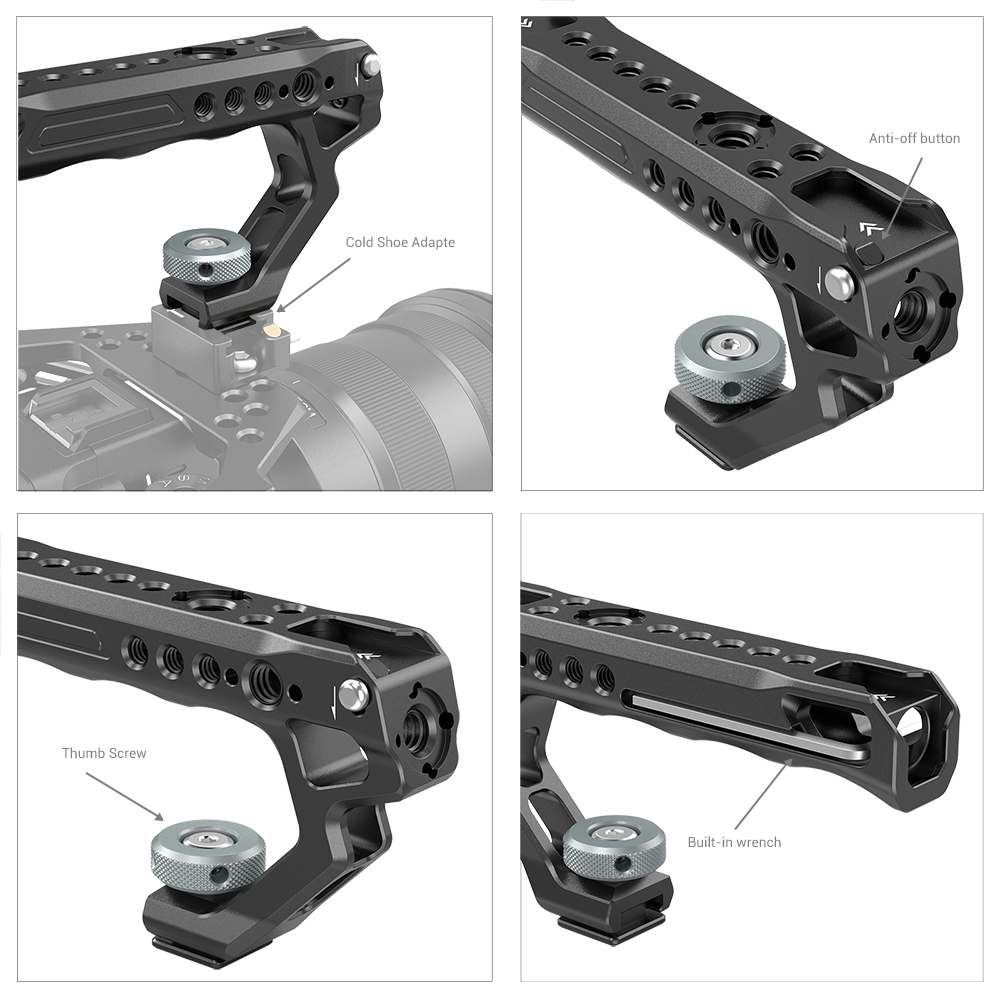 Cold Shoe Adapte

Anti-off button

Thumb Screw

Built-in wrench